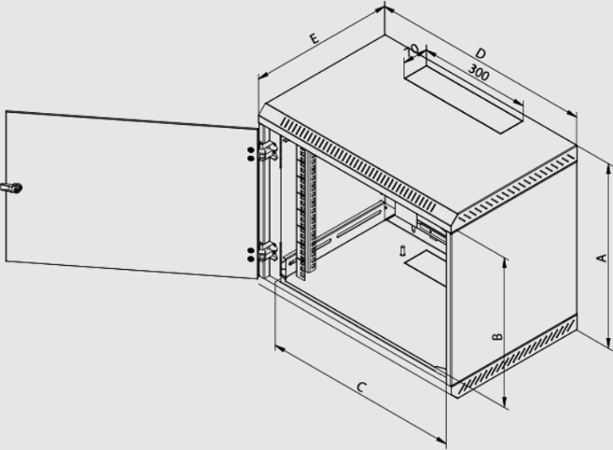 E
D
70
300
A
B
C