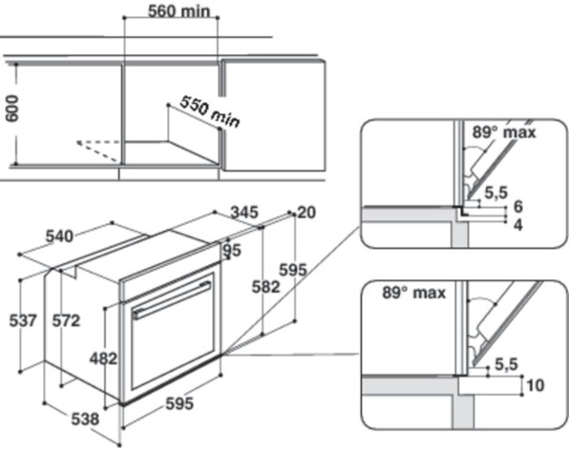 560 min

600

550 min

89° max

5,5

6

4

345

20

540

95

595

582

537

572

482

595

538

89° max

5,5

10