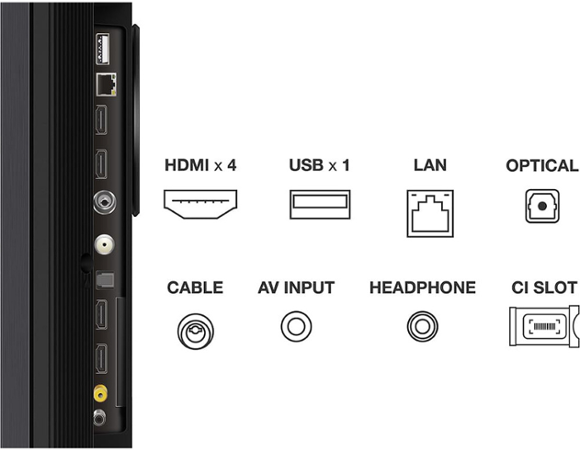 HDMI x 4
USB x 1
LAN
OPTICAL
CABLE
AV INPUT
HEADPHONE
CI SLOT