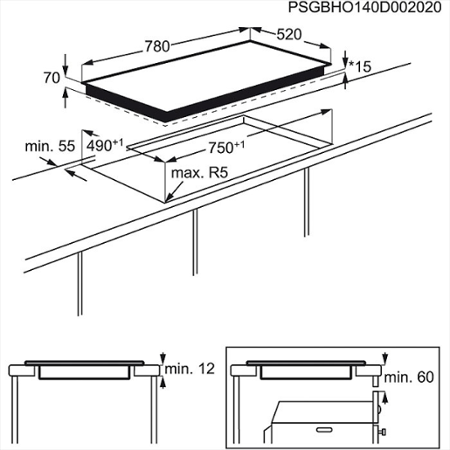 PSGBHO140D002020

780
520
70
*15
min. 55
$490^{+1}$
$750^{+1}$
max. R5

min. 12

min. 60