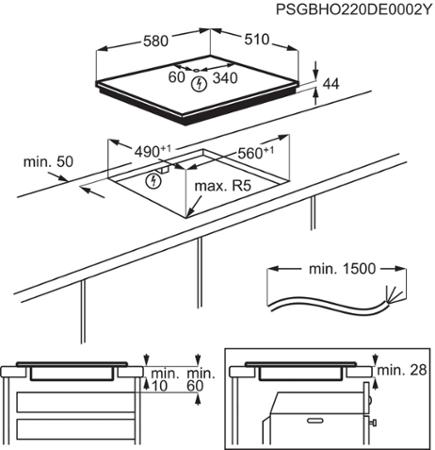 PSGBHO220DE0002Y

580

510

60

340

44

$490^{+1}$

$560^{+1}$

min. 50

max. R5

min. 1500

min. 10

min. 60

min. 28