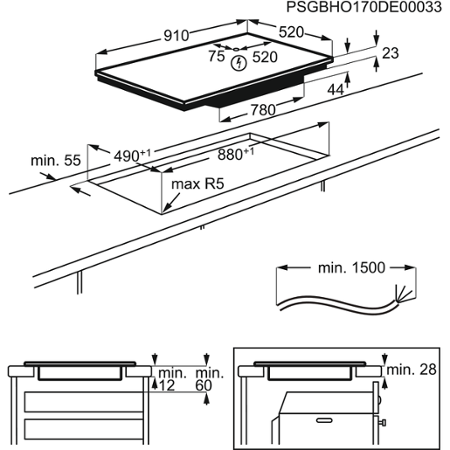 PSGBHO170DE00033

910
520
75
520
23
44
780

min. 55
$490^{+1}$
$880^{+1}$
max R5

min. 1500

min.
12
min.
60

min. 28