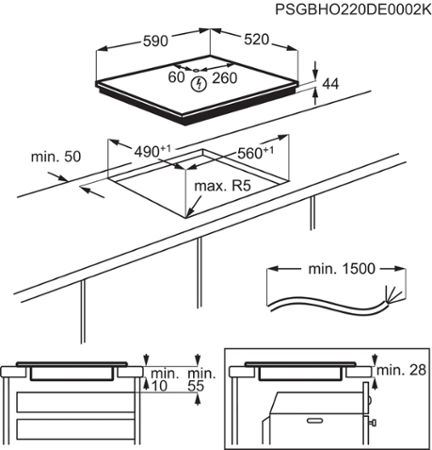 PSGBHO220DE0002K

590
520
60
260
44
min. 50
$490^{+1}$
$560^{+1}$
max. R5
min. 1500
min. 10
min. 55
min. 28