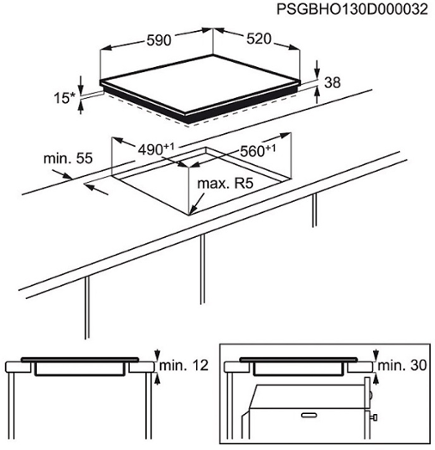 PSGBHO130D000032

590

520

15*

38

$490^{+1}$

$560^{+1}$

min. 55

max. R5

min. 12

min. 30