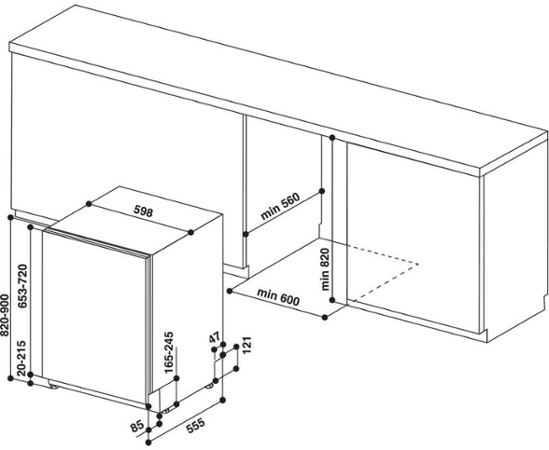 598
min 560
min 820
min 600
820-900
653-720
20-215
165-245
47
121
85
555