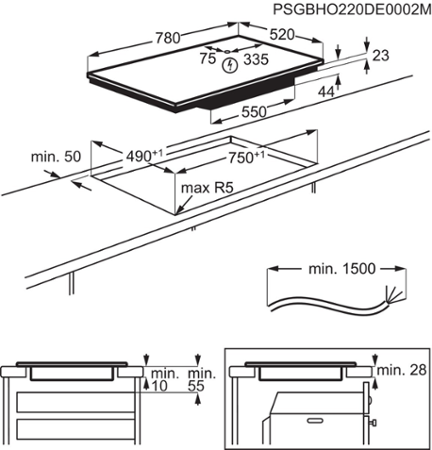 PSGBHO220DE0002M

780

520

75

335

23

44

550

min. 50

$490^{+1}$

$750^{+1}$

max R5

min. 1500

min.
10

min.
55

min. 28