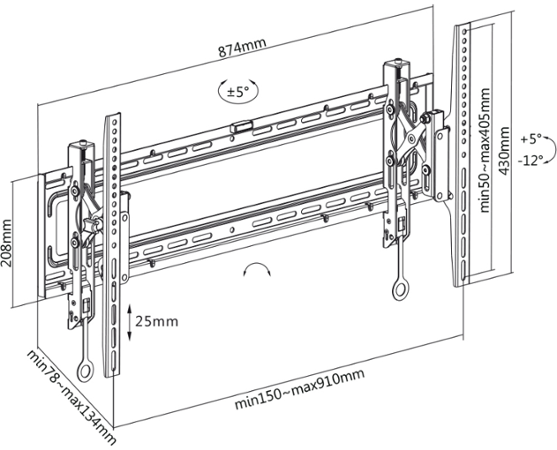 874mm

±5°

min50~max405mm

430mm

+5°

-12°

208mm

25mm

min78~max134mm

min150~max910mm