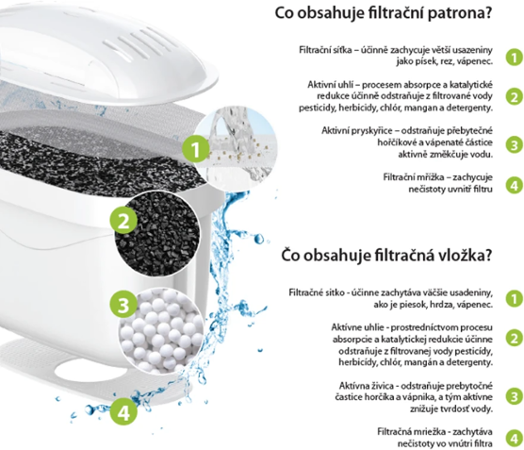 1

2

3

4

Co obsahuje filtrační patrona?

Filtrační síťka – účinně zachycuje větší usazeniny jako písek, rez, vápenec. 1

Aktivní uhlí – procesem absorpce a katalytické redukce účinně odstraňuje z filtrované vody pesticidy, herbicidy, chlór, mangan a detergenty. 2

Aktivní pryskyřice – odstraňuje přebytečné hořčíkové a vápenaté částice aktivně změkčuje vodu. 3

Filtrační mřížka – zachycuje nečistoty uvnitř filtru 4

Čo obsahuje filtračná vložka?

Filtračné sitko - účinne zachytáva väčšie usadeniny, ako je piesok, hrdza, vápenec. 1

Aktívne uhlie - prostredníctvom procesu absorpcie a katalytickej redukcie účinne odstraňuje z filtrovanej vody pesticídy, herbicídy, chlór, mangán a detergenty. 2

Aktívna živica - odstraňuje prebytočné častice horčíka a vápnika, a tým aktívne znižuje tvrdosť vody. 3

Filtračná mriežka - zachytáva nečistoty vo vnútri filtra 4