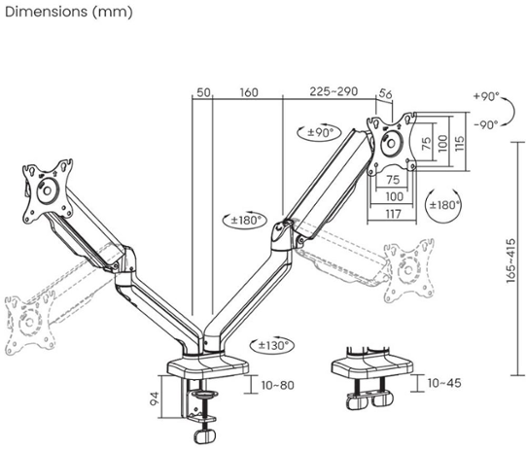 Dimensions (mm)

50
160
225~290
56
+90°
-90°
±90°
75
100
115
75
100
117
±180°
±180°
165~415
±130°
94
10~80
10~45