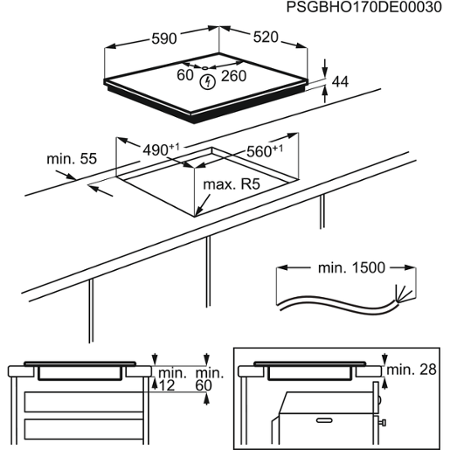 PSGBHO170DE00030

590

520

60

260

44

$490^{+1}$

$560^{+1}$

min. 55

max. R5

min. 1500

min. 12

min. 60

min. 28