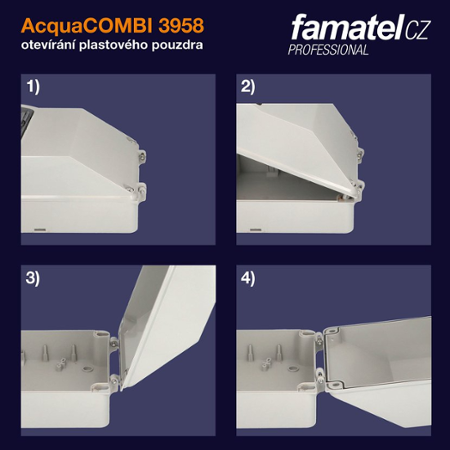 AcquaCOMBI 3958
otevírání plastového pouzdra

famatel CZ
PROFESSIONAL

1)

2)

3)

4)