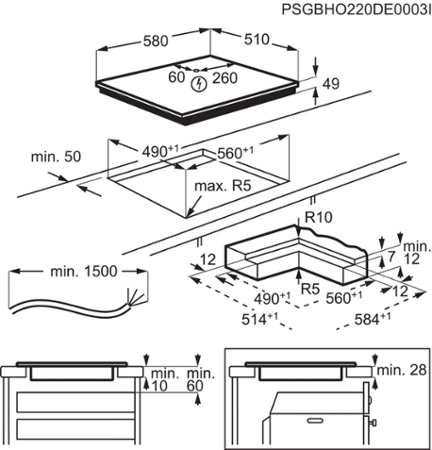 PSGBHO220DE0003I

580
510
60
260
49

min. 50
$490^{+1}$
$560^{+1}$
max. R5

R10
min. 12
7
12
12
R5
$490^{+1}$
$560^{+1}$
$514^{+1}$
$584^{+1}$

min. 1500

min. 10
min. 60

min. 28