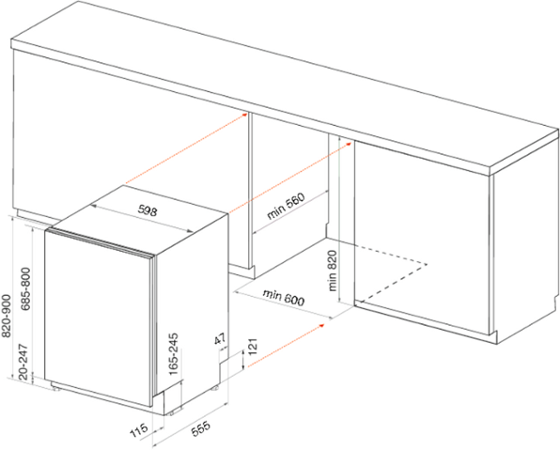 598
min 560
min 820
min 600
820-900
685-800
20-247
165-245
47
121
115
555