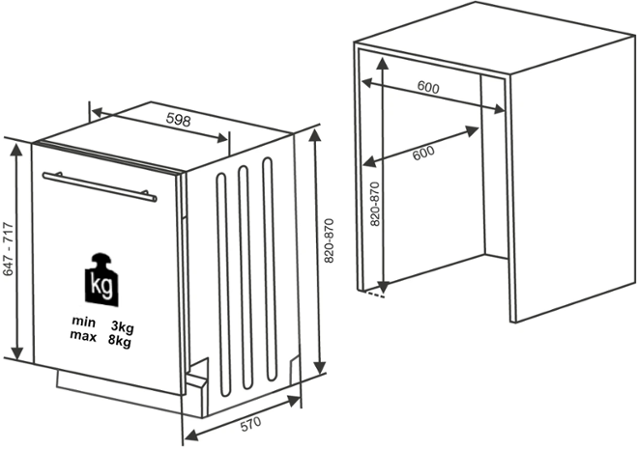 598

647 - 717

kg

min 3kg
max 8kg

820-870

570

600

600

820-870