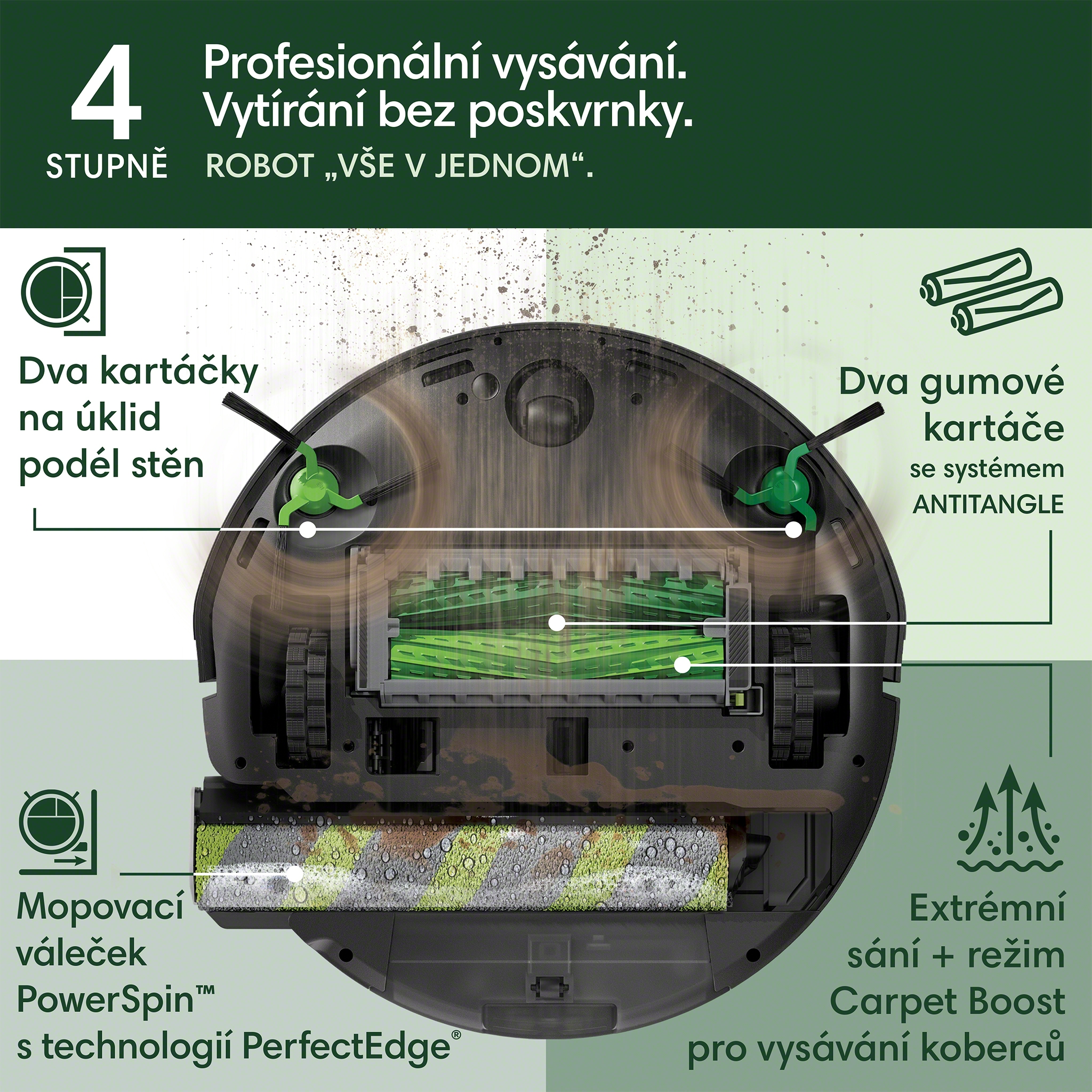 4
STUPNĚ

Profesionální vysávání.
Vytírání bez poskvrnky.
ROBOT „VŠE V JEDNOM“.

Dva kartáčky na úklid podél stěn

Dva gumové kartáče se systémem ANTITANGLE

Mopovací váleček PowerSpin™ s technologií PerfectEdge®

Extrémní sání + režim Carpet Boost pro vysávání koberců